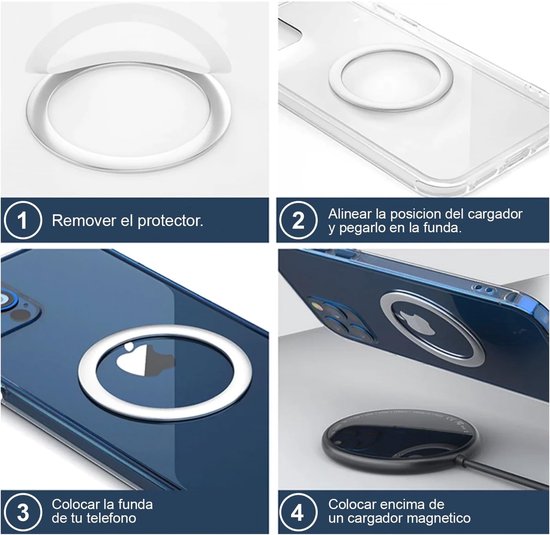 1 Remover el protector.

2 Alinear la posicion del cargador y pegarlo en la funda.

3 Colocar la funda de tu telefono

4 Colocar encima de un cargador magnetico