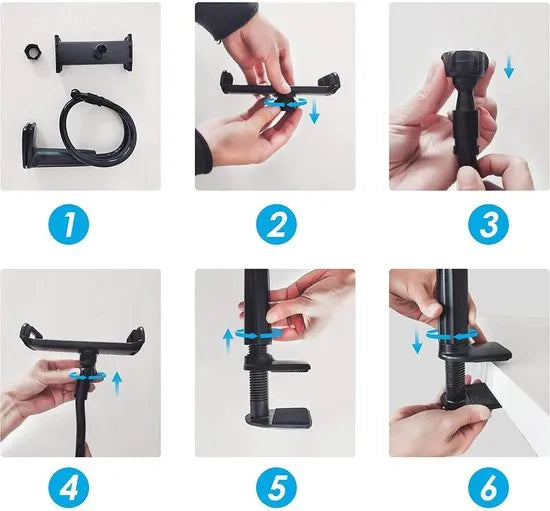 1

2

3

4

5

6