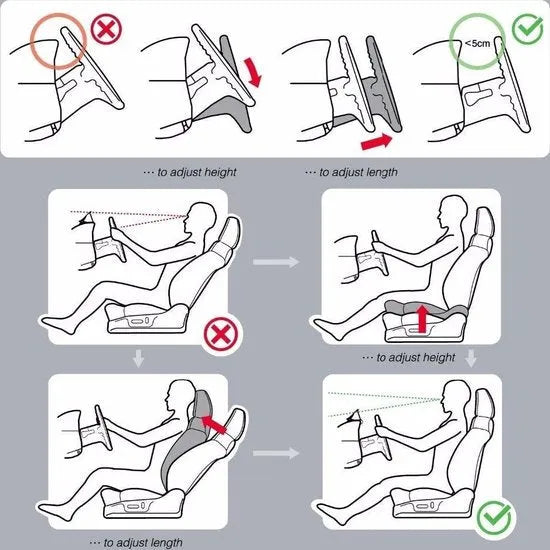 <5cm

··· to adjust height

··· to adjust length

··· to adjust height

··· to adjust length