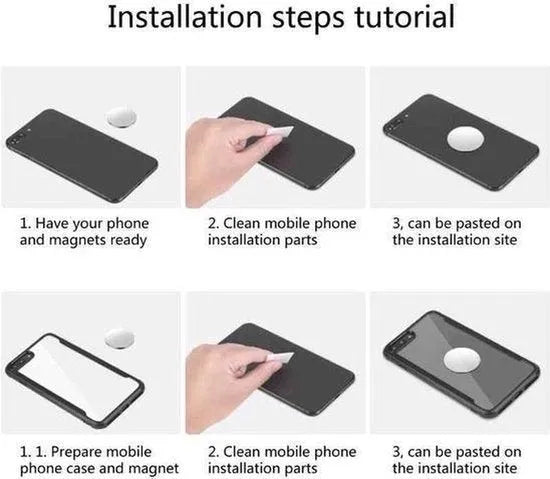 Installation steps tutorial

1. Have your phone and magnets ready

2. Clean mobile phone installation parts

3, can be pasted on the installation site

1. 1. Prepare mobile phone case and magnet

2. Clean mobile phone installation parts

3, can be pasted on the installation site