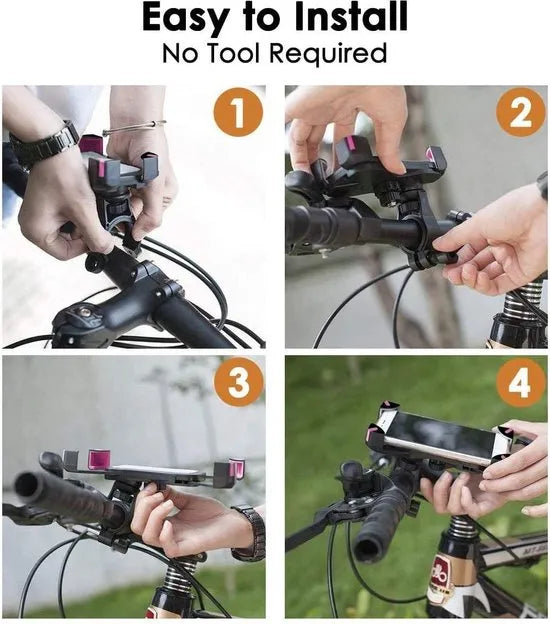 Easy to Install
No Tool Required

1

2

3

4