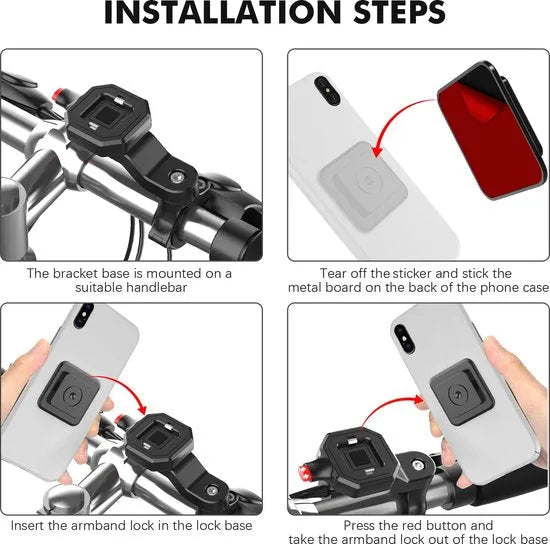 INSTALLATION STEPS

The bracket base is mounted on a suitable handlebar

Tear off the sticker and stick the metal board on the back of the phone case

Insert the armband lock in the lock base

Press the red button and take the armband lock out of the lock base