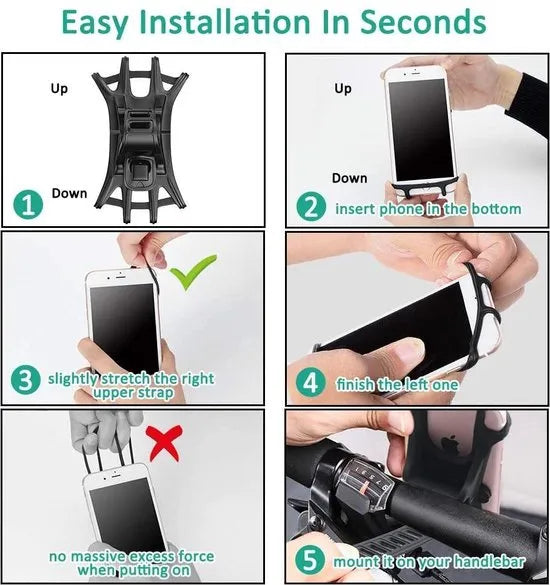 Easy Installation In Seconds

Up

Down

1

Up

Down

2 insert phone in the bottom

3 slightly stretch the right upper strap

4 finish the left one

no massive excess force when putting on

5 mount it on your handlebar