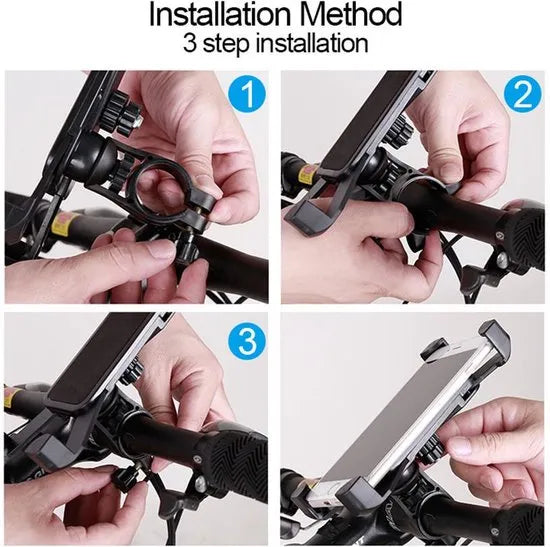 Installation Method
3 step installation

1

2

3