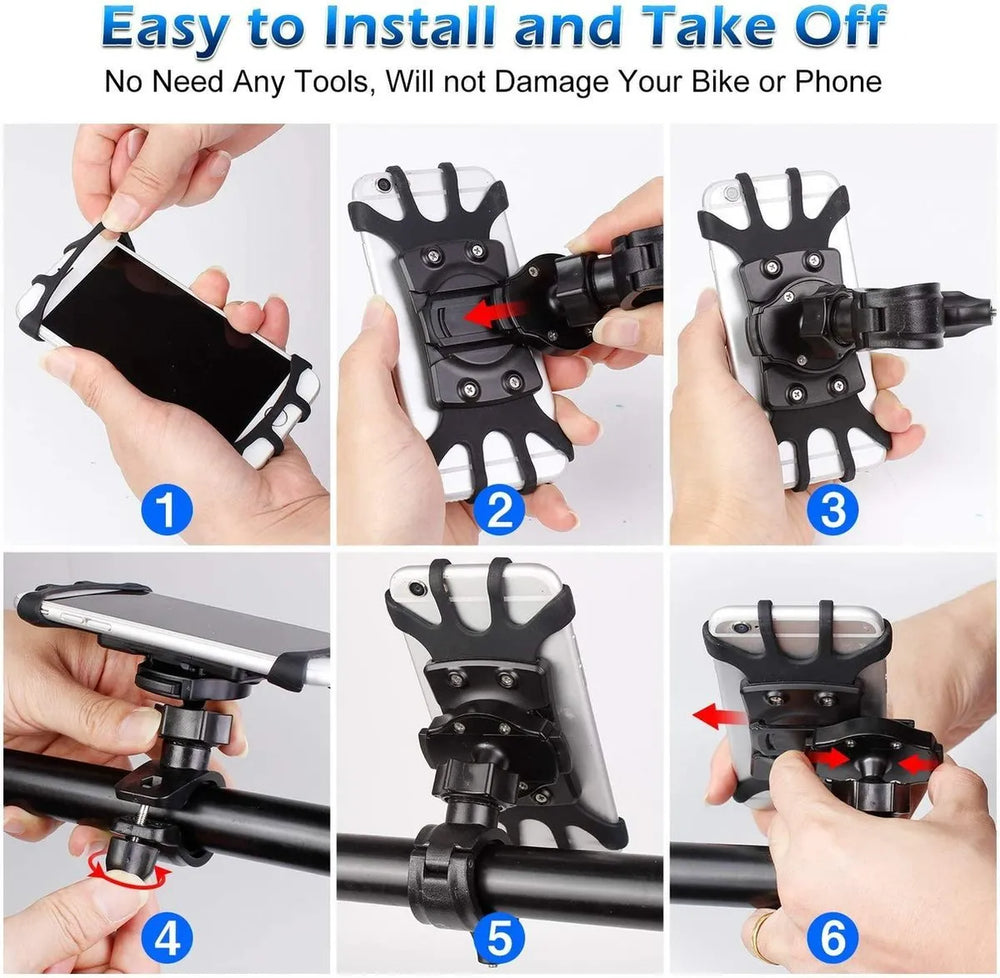 Easy to Install and Take Off
No Need Any Tools, Will not Damage Your Bike or Phone

1

2

3

4

5

6