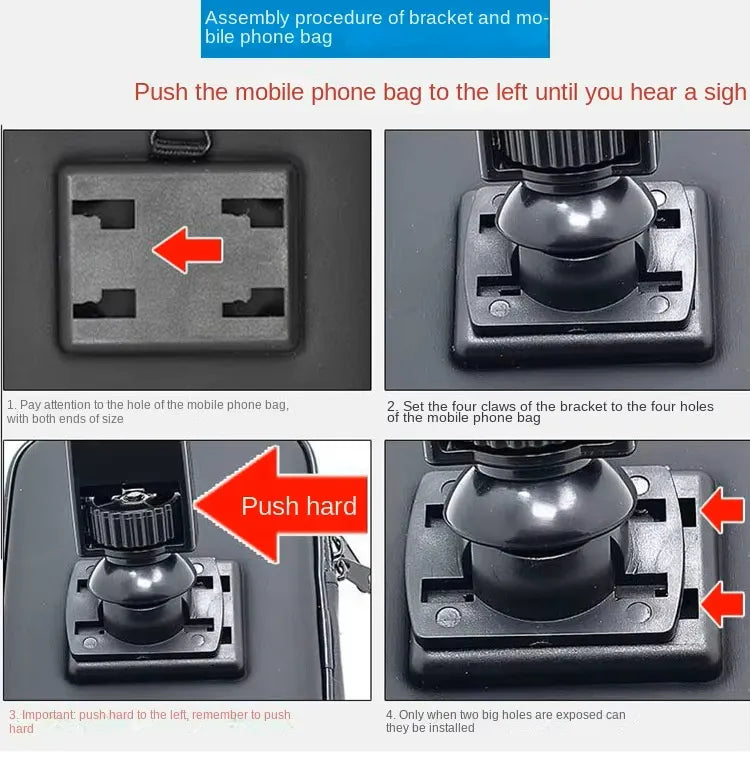 Assembly procedure of bracket and mobile phone bag

Push the mobile phone bag to the left until you hear a sigh

1. Pay attention to the hole of the mobile phone bag, with both ends of size

2. Set the four claws of the bracket to the four holes of the mobile phone bag

Push hard

3. Important: push hard to the left, remember to push hard

4. Only when two big holes are exposed can they be installed