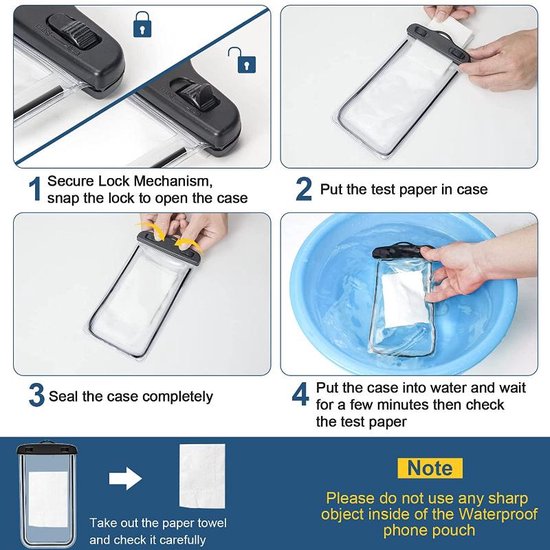 1 Secure Lock Mechanism, snap the lock to open the case

2 Put the test paper in case

3 Seal the case completely

4 Put the case into water and wait for a few minutes then check the test paper

Take out the paper towel and check it carefully

Note

Please do not use any sharp object inside of the Waterproof phone pouch